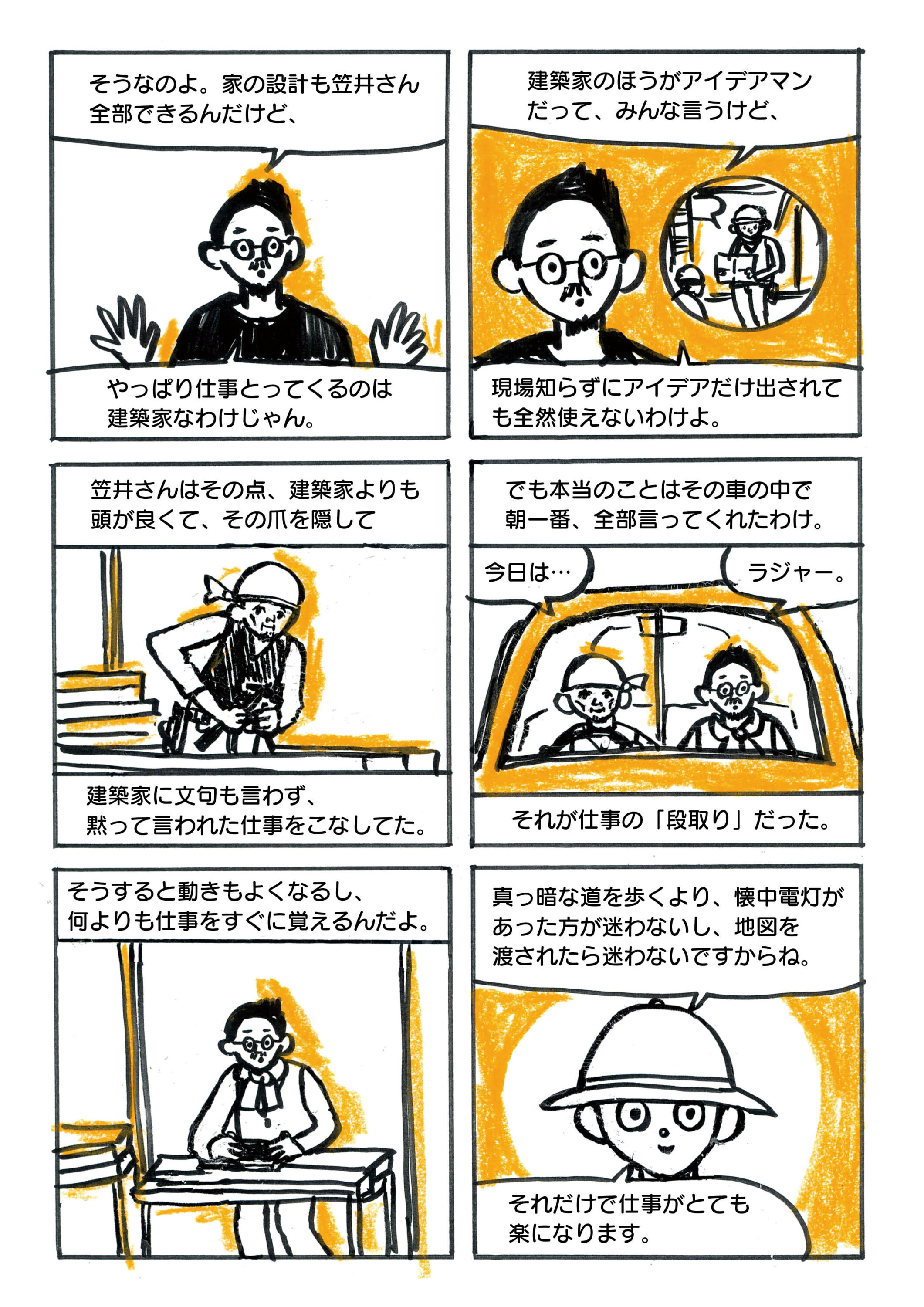 そうなのよ。家の設計も笠井さん全部できるんだけど、

やっぱり仕事とってくるのは建築家なわけじゃん。

建築家のほうがアイデアマンだって、みんな言うけど、

現場知らずにアイデアだけ出されても全然使えないわけよ。

笠井さんはその点、建築家よりも頭が良くて、その爪を隠して

建築家に文句も言わず、黙って言われた仕事をこなしてた。

でも本当のことはその車の中で朝一番、全部言ってくれたわけ。

今日は…

ラジャー。

それが仕事の「段取り」だった。

そうすると動きもよくなるし、何よりも仕事をすぐに覚えるんだよ。

真っ暗な道を歩くより、懐中電灯があった方が迷わないし、地図を渡されたら迷わないですからね。

それだけで仕事がとても楽になります。